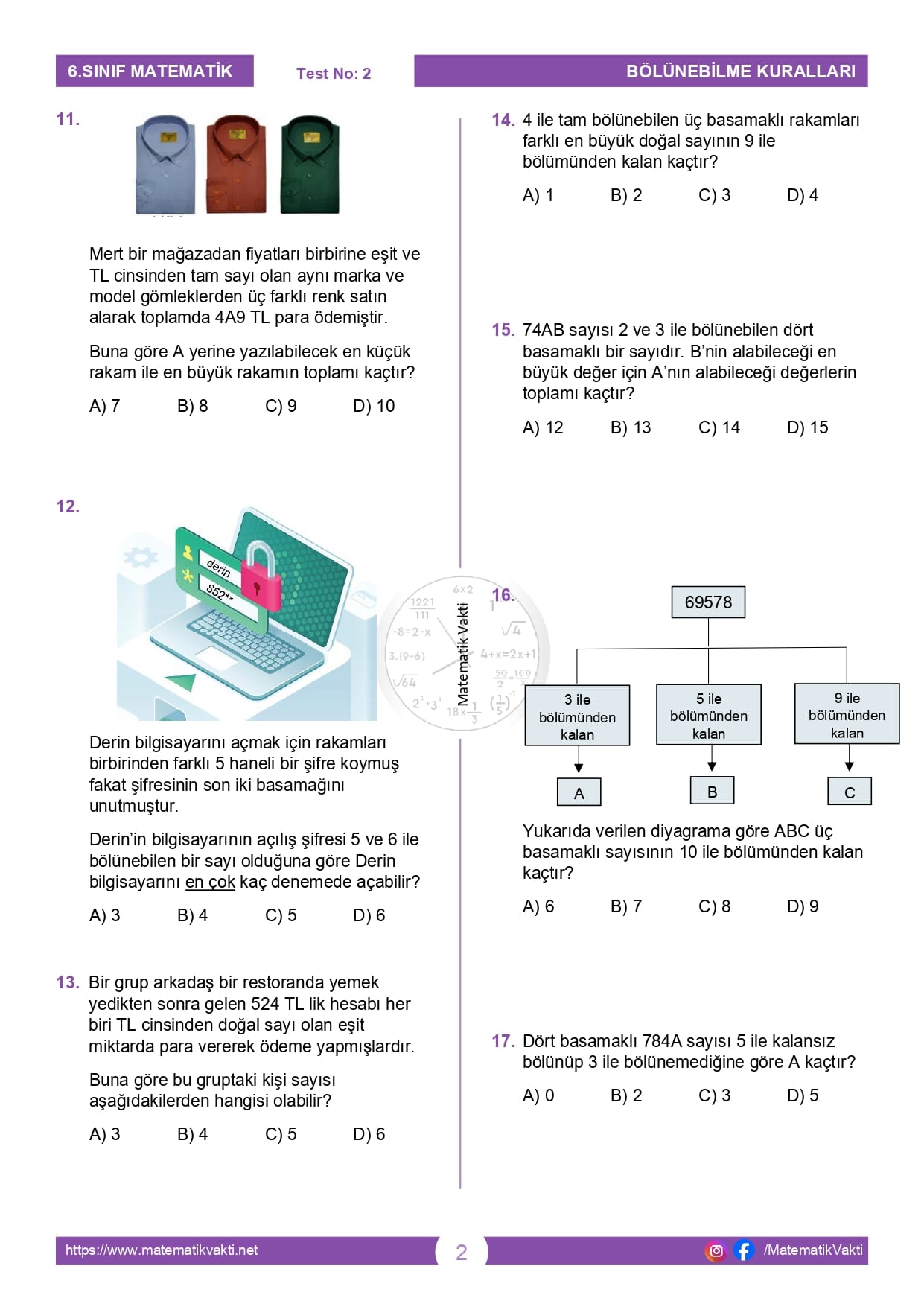 6.SINIF MATEMATİK Test No: 2 BÖLÜNEBİLME KURALLARI

11.

Mert bir mağazadan fiyatları birbirine eşit ve TL cinsinden tam sayı olan aynı marka ve model gömleklerden üç farklı renk satın alarak toplamda 4A9 TL para ödemiştir.

Buna göre A yerine yazılabilecek en küçük rakam ile en büyük rakamın toplamı kaçtır?

A) 7 B) 8 C) 9 D) 10

12.

derin
852**

Derin bilgisayarını açmak için rakamları birbirinden farklı 5 haneli bir şifre koymuş fakat şifresinin son iki basamağını unutmuştur.

Derin'in bilgisayarının açılış şifresi 5 ve 6 ile bölünebilen bir sayı olduğuna göre Derin bilgisayarını en çok kaç denemede açabilir?

A) 3 B) 4 C) 5 D) 6

13. Bir grup arkadaş bir restoranda yemek yedikten sonra gelen 524 TL lik hesabı her biri TL cinsinden doğal sayı olan eşit miktarda para vererek ödeme yapmışlardır.

Buna göre bu gruptaki kişi sayısı aşağıdakilerden hangisi olabilir?

A) 3 B) 4 C) 5 D) 6

14. 4 ile tam bölünebilen üç basamaklı rakamları farklı en büyük doğal sayının 9 ile bölümünden kalan kaçtır?

A) 1 B) 2 C) 3 D) 4

15. 74AB sayısı 2 ve 3 ile bölünebilen dört basamaklı bir sayıdır. B'nin alabileceği en büyük değer için A'nın alabileceği değerlerin toplamı kaçtır?

A) 12 B) 13 C) 14 D) 15

Matematik Vakti

16.

69578

3 ile bölümünden kalan
5 ile bölümünden kalan
9 ile bölümünden kalan

A
B
C

Yukarıda verilen diyagrama göre ABC üç basamaklı sayısının 10 ile bölümünden kalan kaçtır?

A) 6 B) 7 C) 8 D) 9

17. Dört basamaklı 784A sayısı 5 ile kalansız bölünüp 3 ile bölünemediğine göre A kaçtır?

A) 0 B) 2 C) 3 D) 5

https://www.matematikvakti.net 2 /MatematikVakti